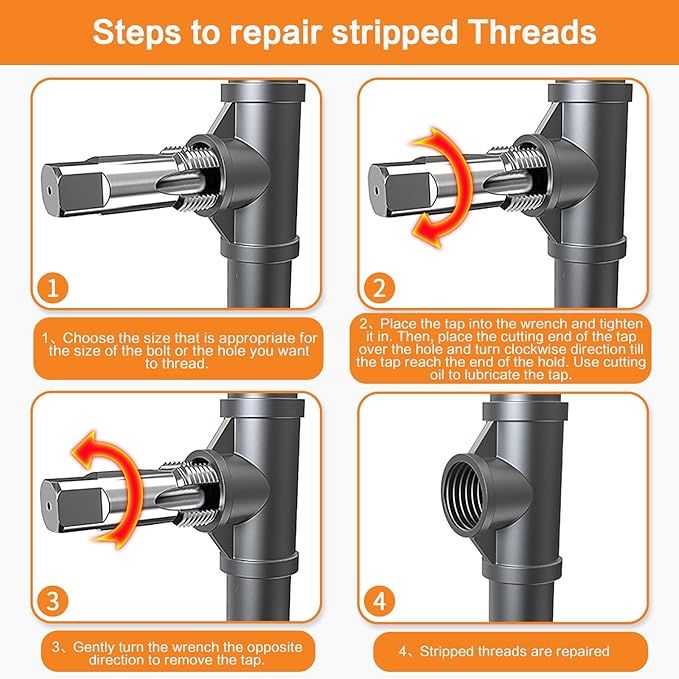 Steps to repair stripped Threads

1

1、Choose the size that is appropriate for the size of the bolt or the hole you want to thread.

2

2、Place the tap into the wrench and tighten it in. Then, place the cutting end of the tap over the hole and turn clockwise direction till the tap reach the end of the hold. Use cutting oil to lubricate the tap.

3

3、Gently turn the wrench the opposite direction to remove the tap.

4

4、Stripped threads are repaired